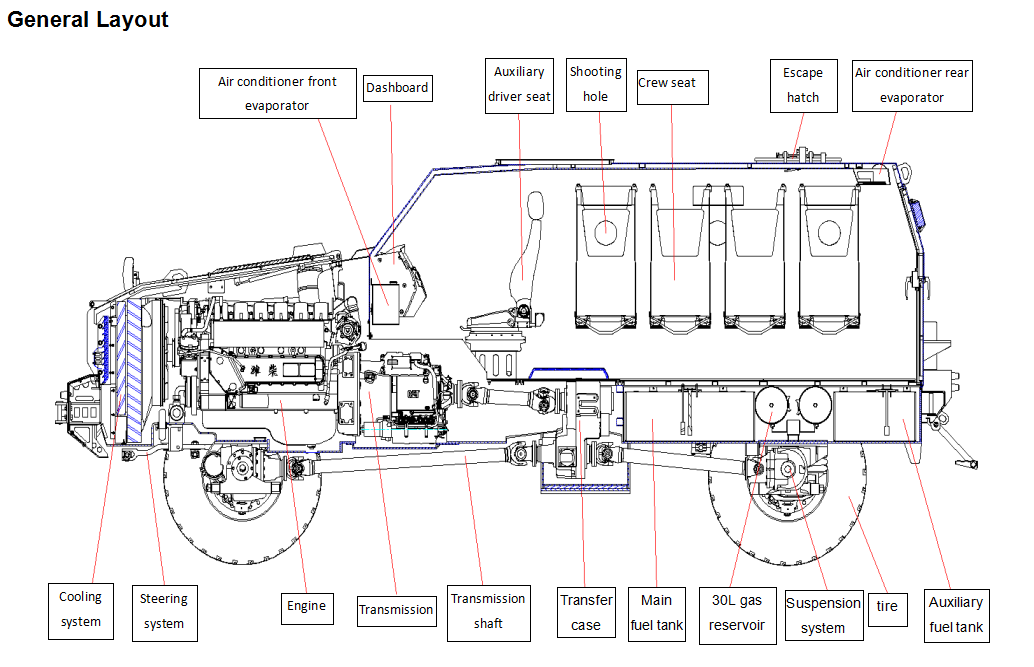 General Layout

Air conditioner front evaporator

Dashboard

Auxiliary driver seat

Shooting hole

Crew seat

Escape hatch

Air conditioner rear evaporator

潍柴

Cooling system

Steering system

Engine

Transmission

Transmission shaft

Transfer case

Main fuel tank

30L gas reservoir

Suspension system

tire

Auxiliary fuel tank